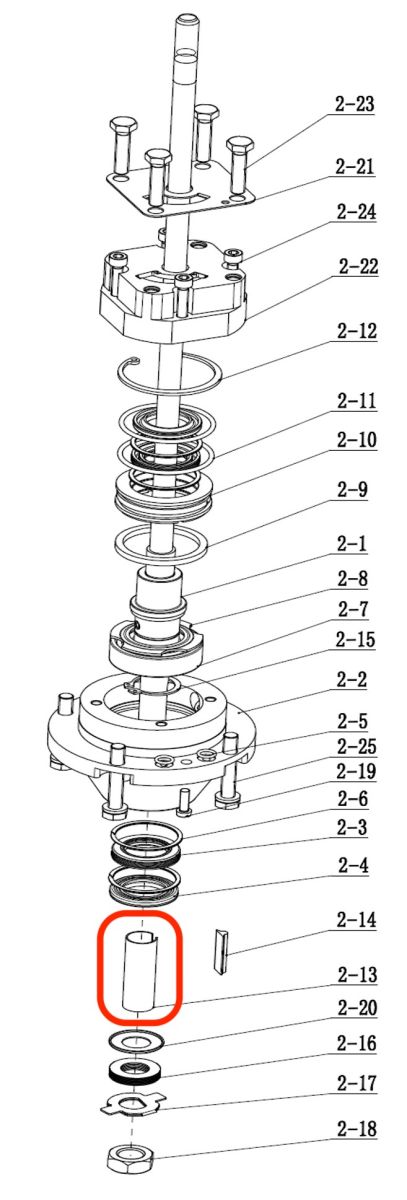 2-23
2-21
2-24
2-22
2-12
2-11
2-10
2-9
2-1
2-8
2-7
2-15
2-2
2-5
2-25
2-19
2-6
2-3
2-4
2-14
2-13
2-20
2-16
2-17
2-18