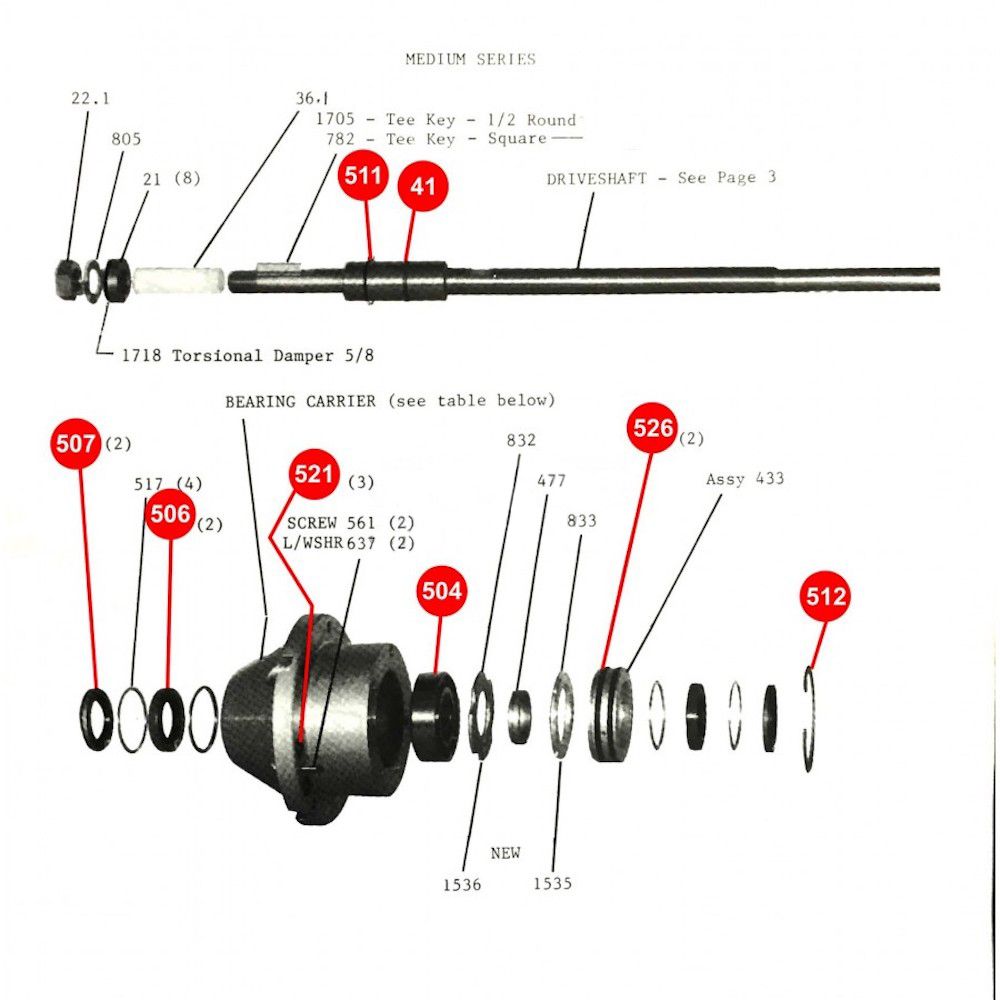 MEDIUM SERIES

22.1

805

21 (8)

36.1

1705 - Tee Key - 1/2 Round

782 - Tee Key - Square

511

41

DRIVESHAFT - See Page 3

1718 Torsional Damper 5/8

BEARING CARRIER (see table below)

507 (2)

517 (4)

506 (2)

521 (3)

SCREW 561 (2)

L/WSHR 637 (2)

504

832

477

833

526 (2)

Assy 433

512

NEW

1536

1535